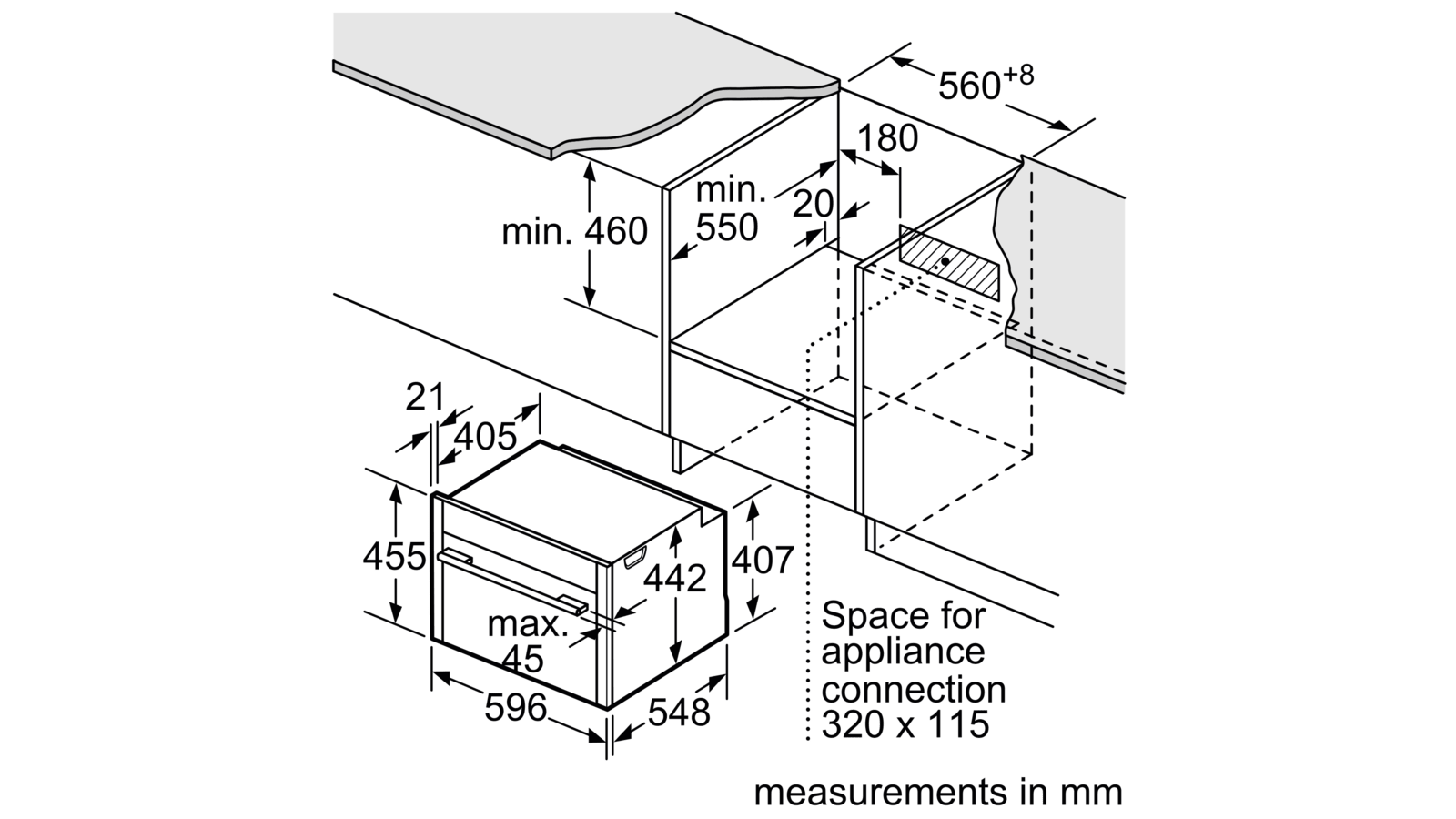 $560^{+8}$

180

min. 550

20

min. 460

21

405

455

442

407

max. 45

596

548

Space for appliance connection 320 x 115

measurements in mm